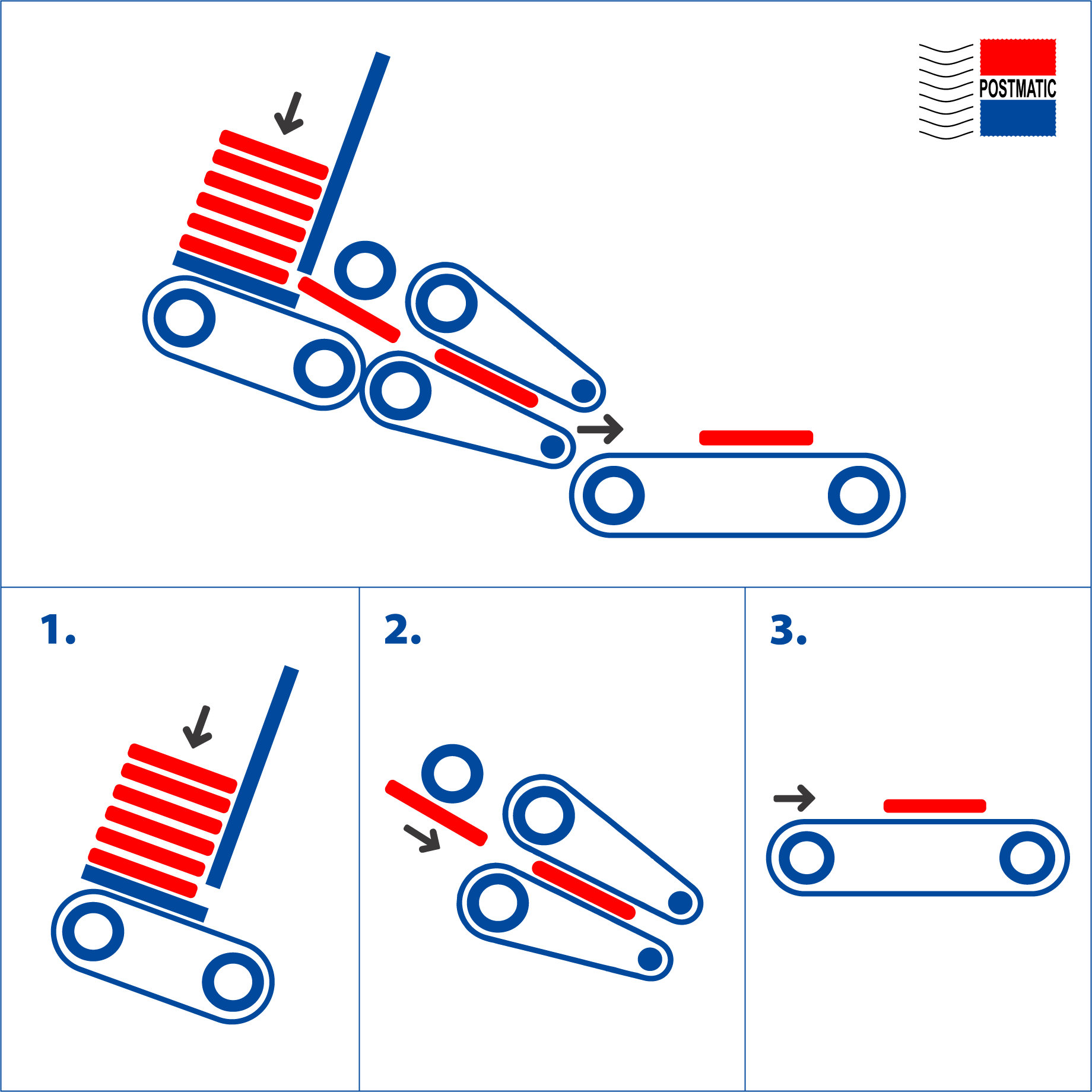 POSTMATIC

1.

2.

3.